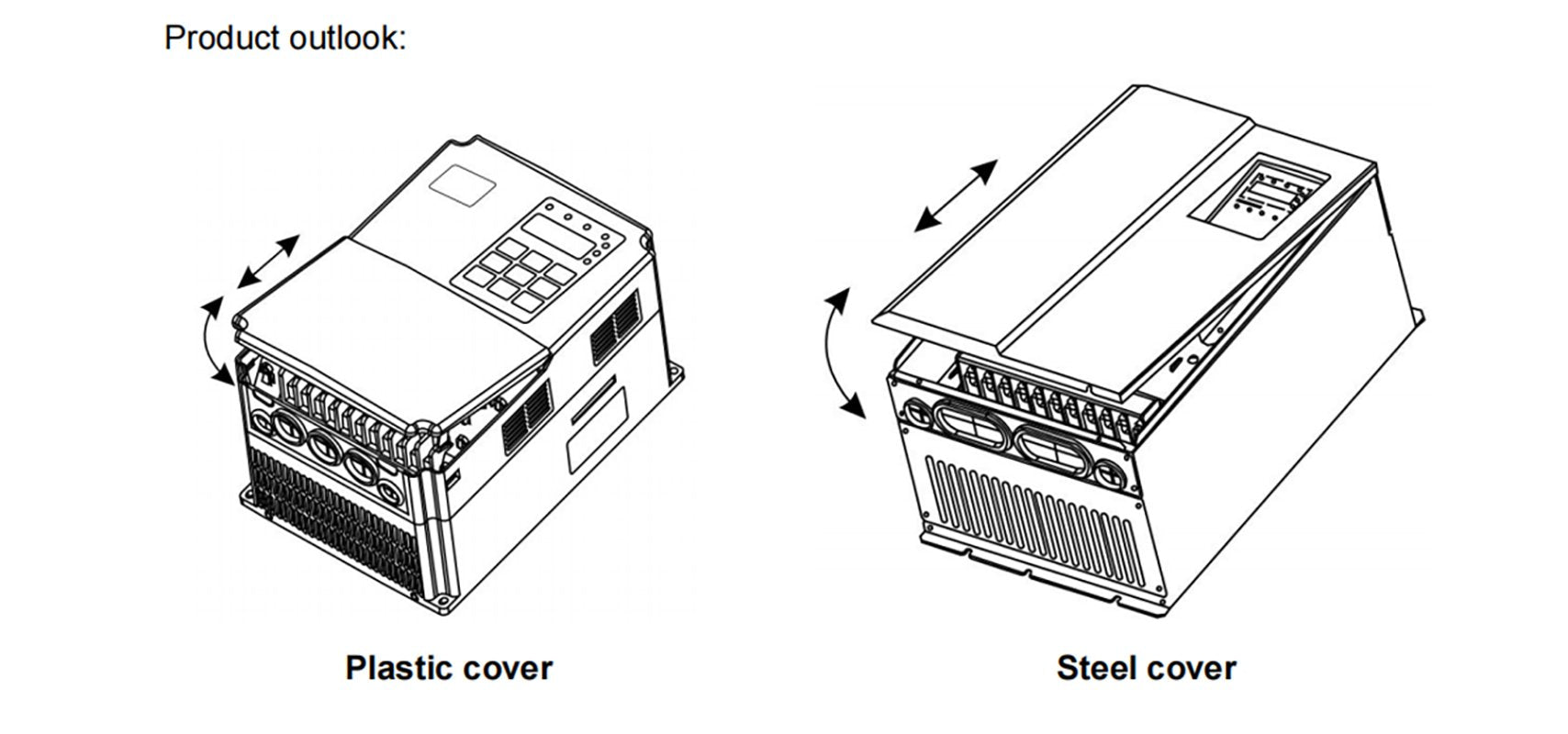 Product outlook:

Plastic cover

Steel cover